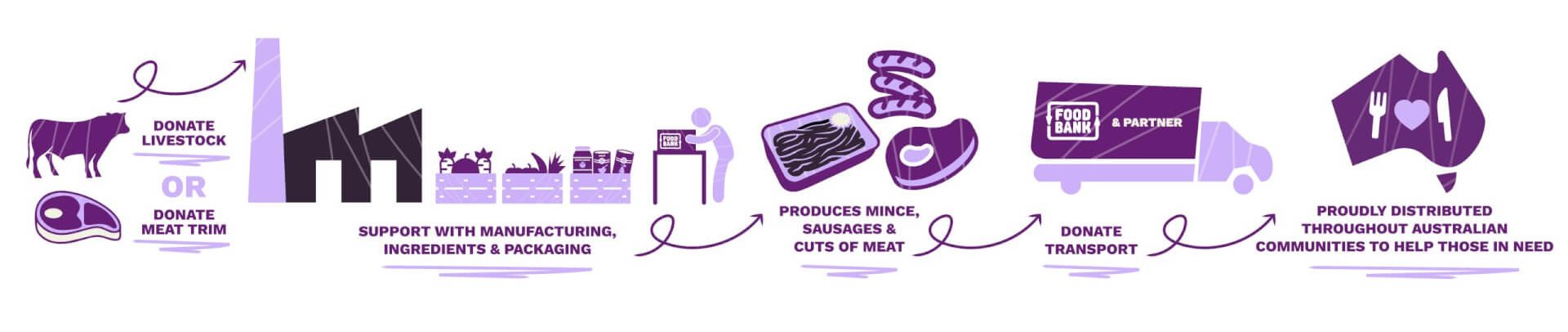 DONATE LIVESTOCK

OR

DONATE MEAT TRIM

SUPPORT WITH MANUFACTURING, INGREDIENTS & PACKAGING

FOOD BANK

PRODUCES MINCE, SAUSAGES & CUTS OF MEAT

FOOD BANK & PARTNER

DONATE TRANSPORT

PROUDLY DISTRIBUTED THROUGHOUT AUSTRALIAN COMMUNITIES TO HELP THOSE IN NEED